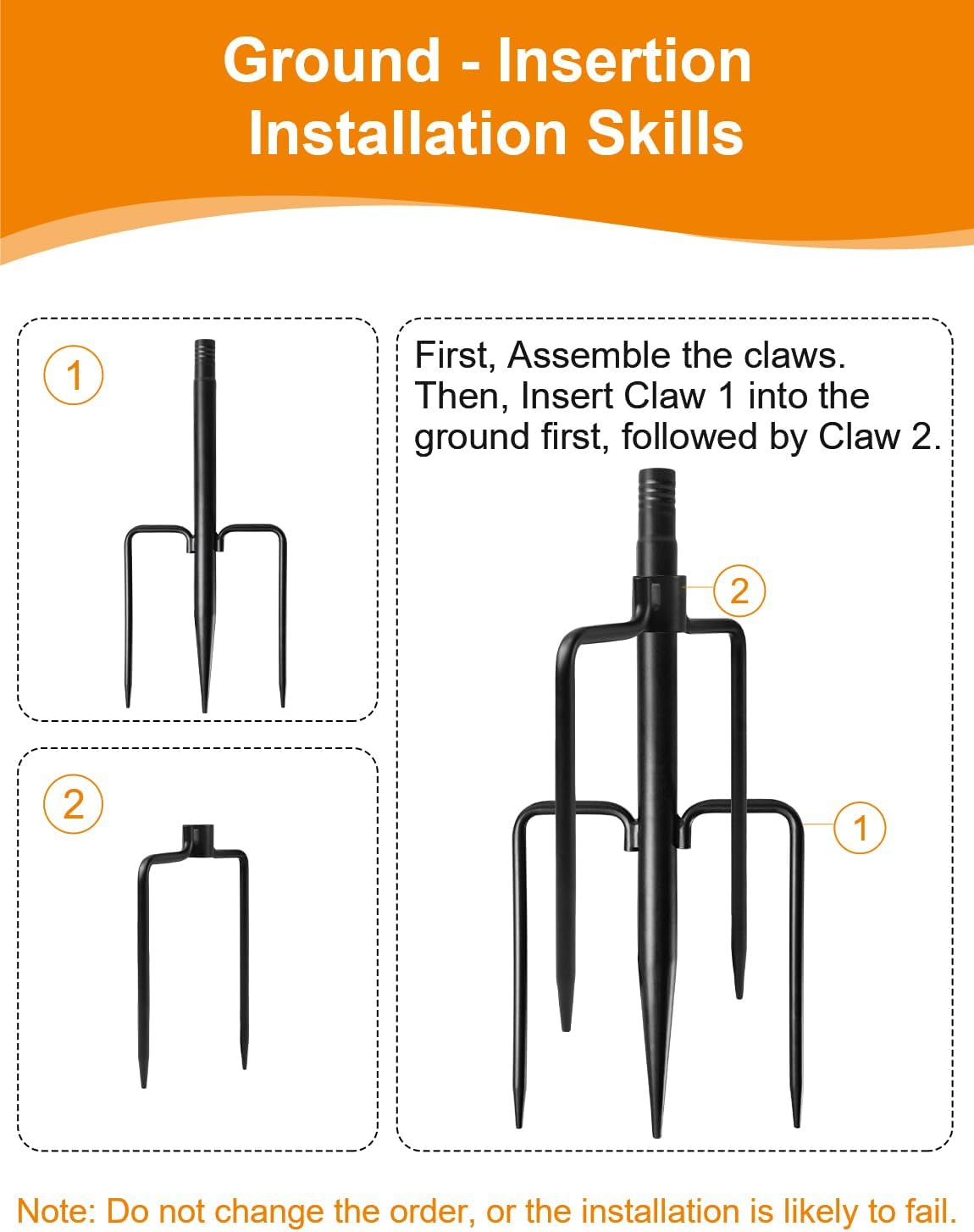 Ground - Insertion Installation Skills

1

2

First, Assemble the claws. Then, Insert Claw 1 into the ground first, followed by Claw 2.

2

1

Note: Do not change the order, or the installation is likely to fail.