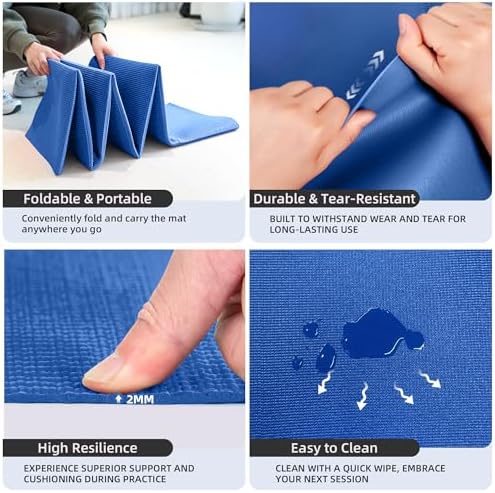 Foldable & Portable

Conveniently fold and carry the mat anywhere you go

Durable & Tear-Resistant

BUILT TO WITHSTAND WEAR AND TEAR FOR LONG-LASTING USE

2MM

High Resilience

EXPERIENCE SUPERIOR SUPPORT AND CUSHIONING DURING PRACTICE

Easy to Clean

CLEAN WITH A QUICK WIPE, EMBRACE YOUR NEXT SESSION