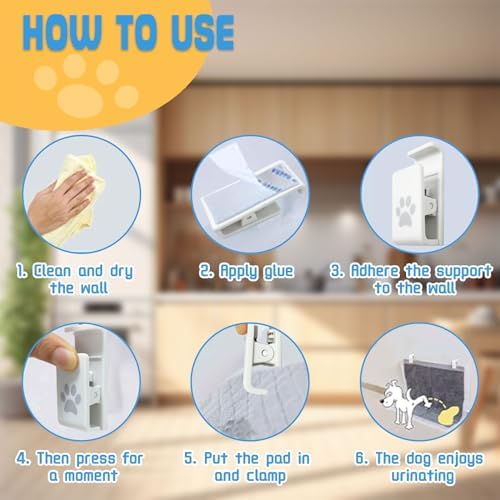 HOW TO USE

1. Clean and dry the wall

2. Apply glue

3. Adhere the support to the wall

4. Then press for a moment

5. Put the pad in and clamp

6. The dog enjoys urinating