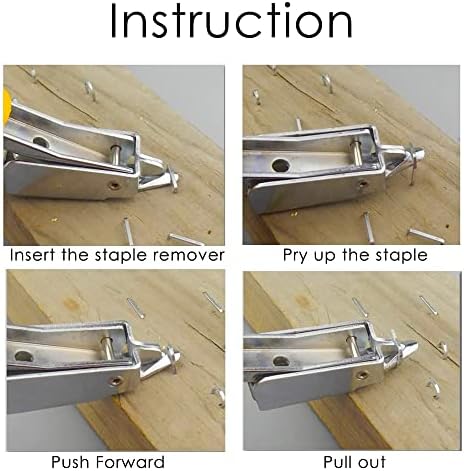 Instruction

Insert the staple remover

Pry up the staple

Push Forward

Pull out