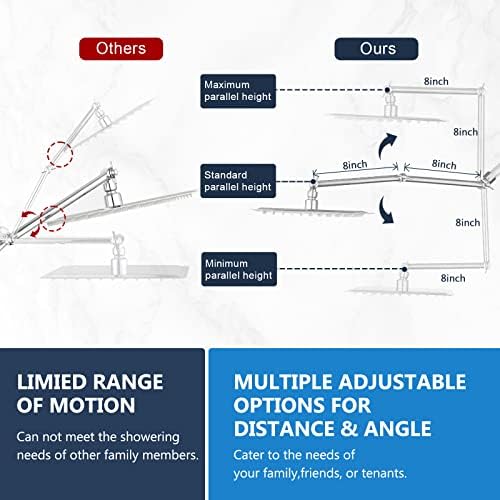 Others

Ours

Maximum parallel height

8inch

8inch

Standard parallel height

8inch

8inch

8inch

Minimum parallel height

8inch

LIMIED RANGE OF MOTION

Can not meet the showering needs of other family members.

MULTIPLE ADJUSTABLE OPTIONS FOR DISTANCE & ANGLE

Cater to the needs of your family,friends, or tenants.