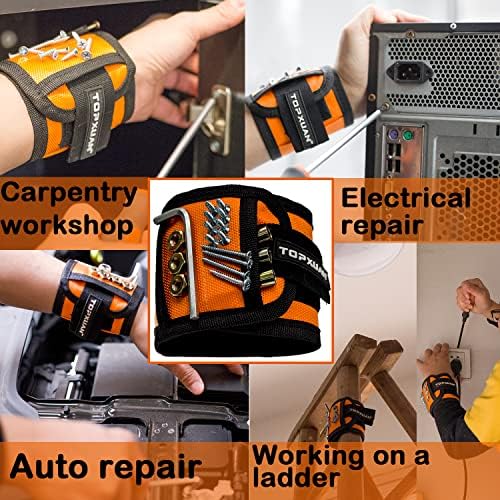 TOPXUAN

TOPXUAN

Carpentry workshop

TOPXUAN

Electrical repair

TOPXUAN

TOPXUAN

Auto repair

Working on a ladder