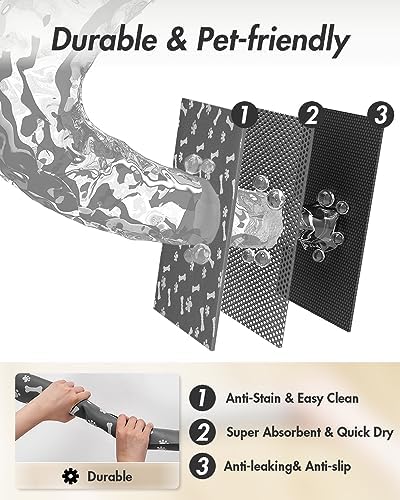 Durable & Pet-friendly

1

2

3

Durable

1 Anti-Stain & Easy Clean

2 Super Absorbent & Quick Dry

3 Anti-leaking& Anti-slip