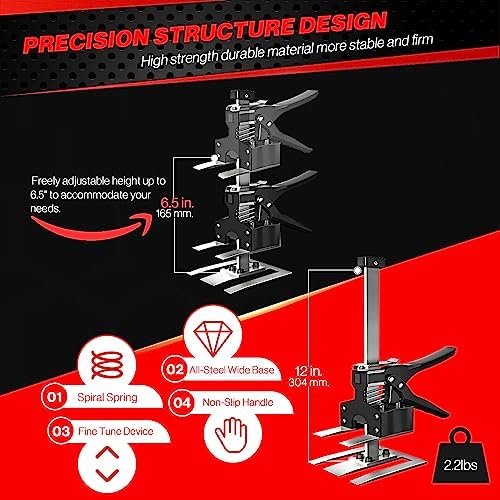 PRECISION STRUCTURE DESIGN
High strength durable material more stable and firm

Freely adjustable height up to 6.5" to accommodate your needs.

6.5 in.
165 mm.

12 in.
304 mm.

01 Spiral Spring
02 All-Steel Wide Base
03 Fine Tune Device
04 Non-Slip Handle

2.2lbs