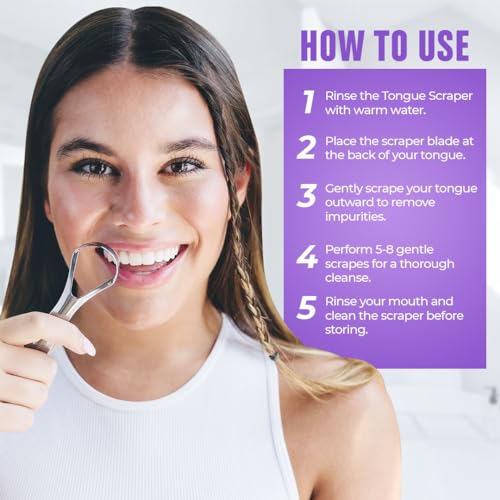 HOW TO USE

1 Rinse the Tongue Scraper with warm water.

2 Place the scraper blade at the back of your tongue.

3 Gently scrape your tongue outward to remove impurities.

4 Perform 5-8 gentle scrapes for a thorough cleanse.

5 Rinse your mouth and clean the scraper before storing.