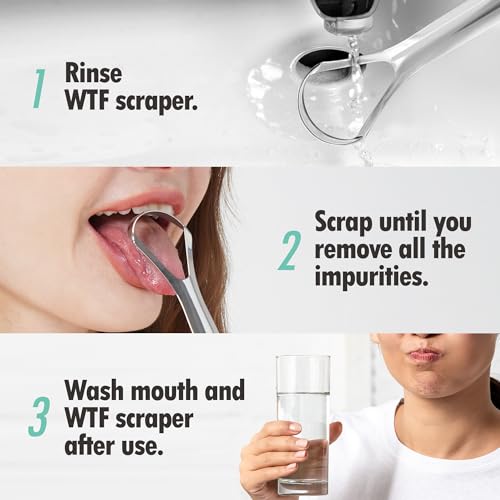 1 Rinse WTF scraper.

2 Scrap until you remove all the impurities.

3 Wash mouth and WTF scraper after use.